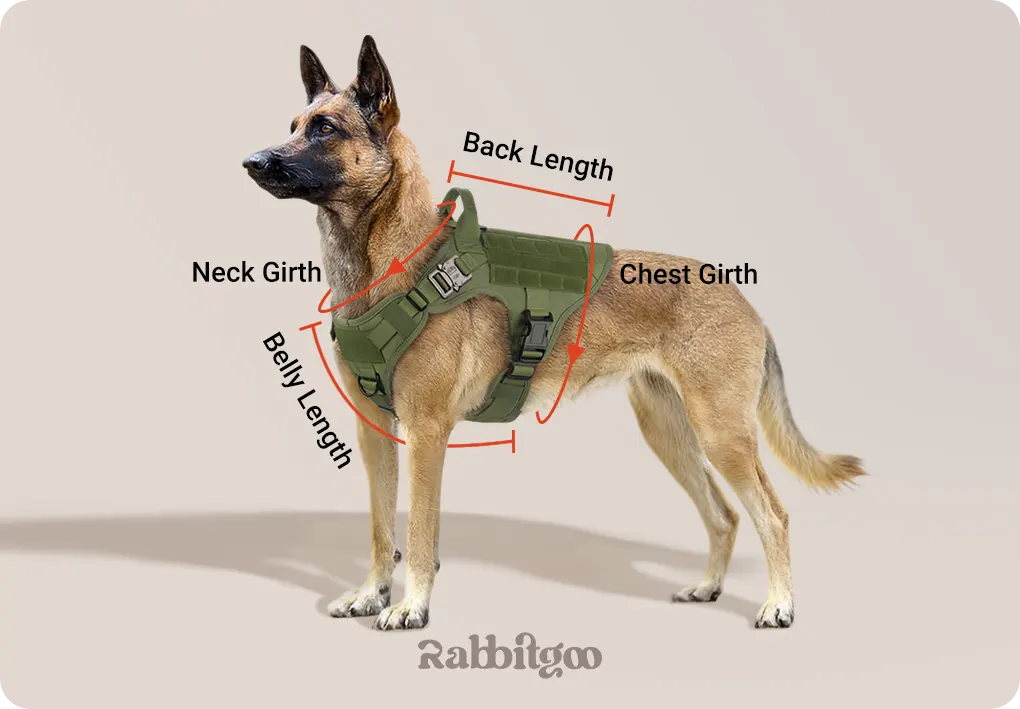 Back Length

Neck Girth

Chest Girth

Belly Length

Rabbitgoo